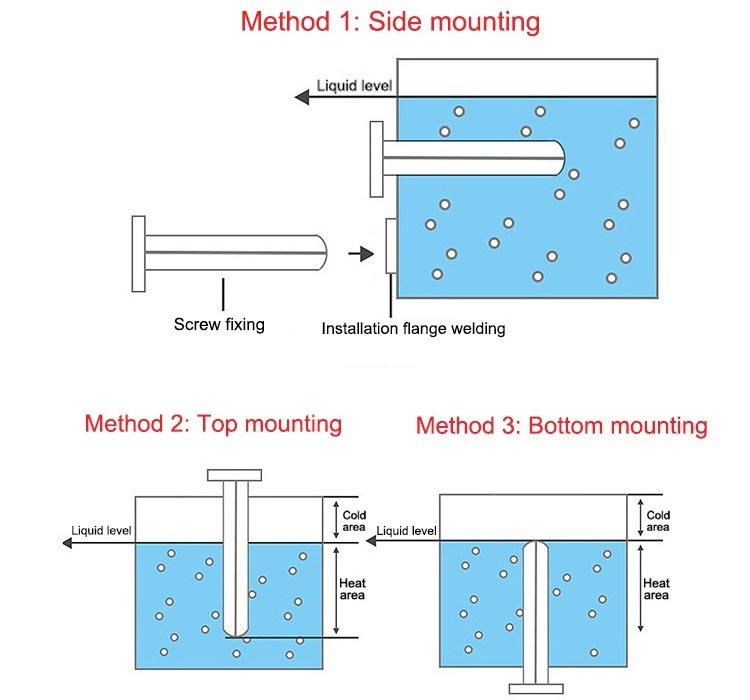 Method 1: Side mounting

Liquid level

Screw fixing

Installation flange welding

Method 2: Top mounting

Liquid level

Cold area

Heat area

Method 3: Bottom mounting

Liquid level

Cold area

Heat area