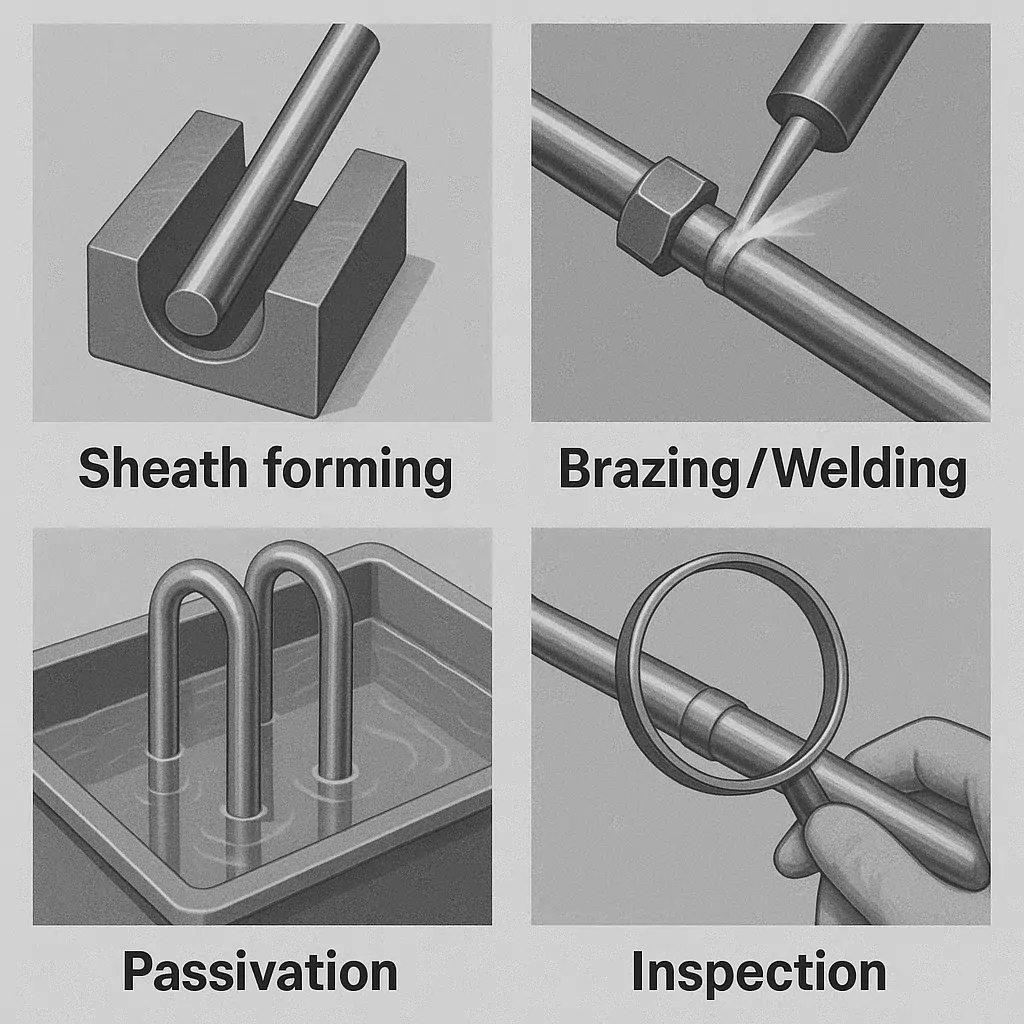 Sheath forming

Brazing/Welding

Passivation

Inspection