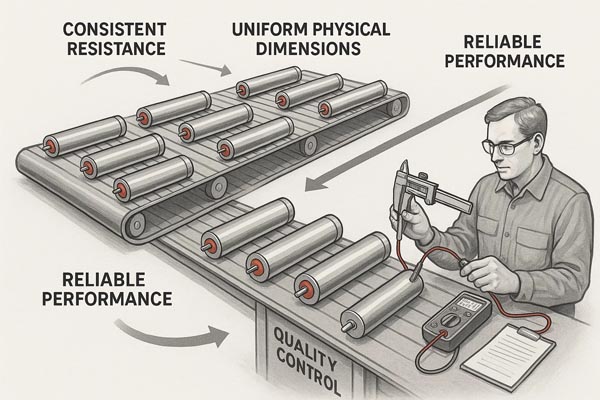 CONSISTENT RESISTANCE

UNIFORM PHYSICAL DIMENSIONS

RELIABLE PERFORMANCE

RELIABLE PERFORMANCE

QUALITY CONTROL