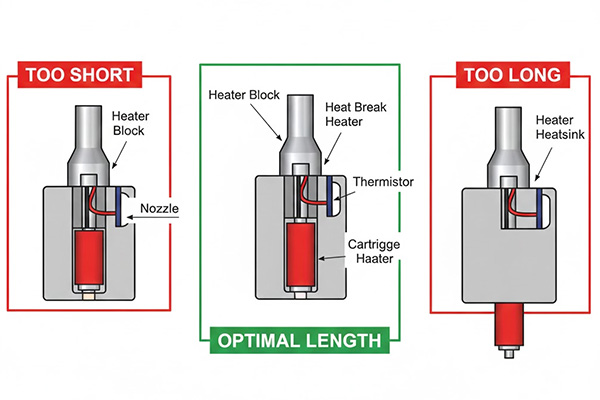 TOO SHORT

Heater Block

Nozzle

Heater Block

Heat Break Heater

Thermistor

Cartrigge Haater

OPTIMAL LENGTH

TOO LONG

Heater Heatsink