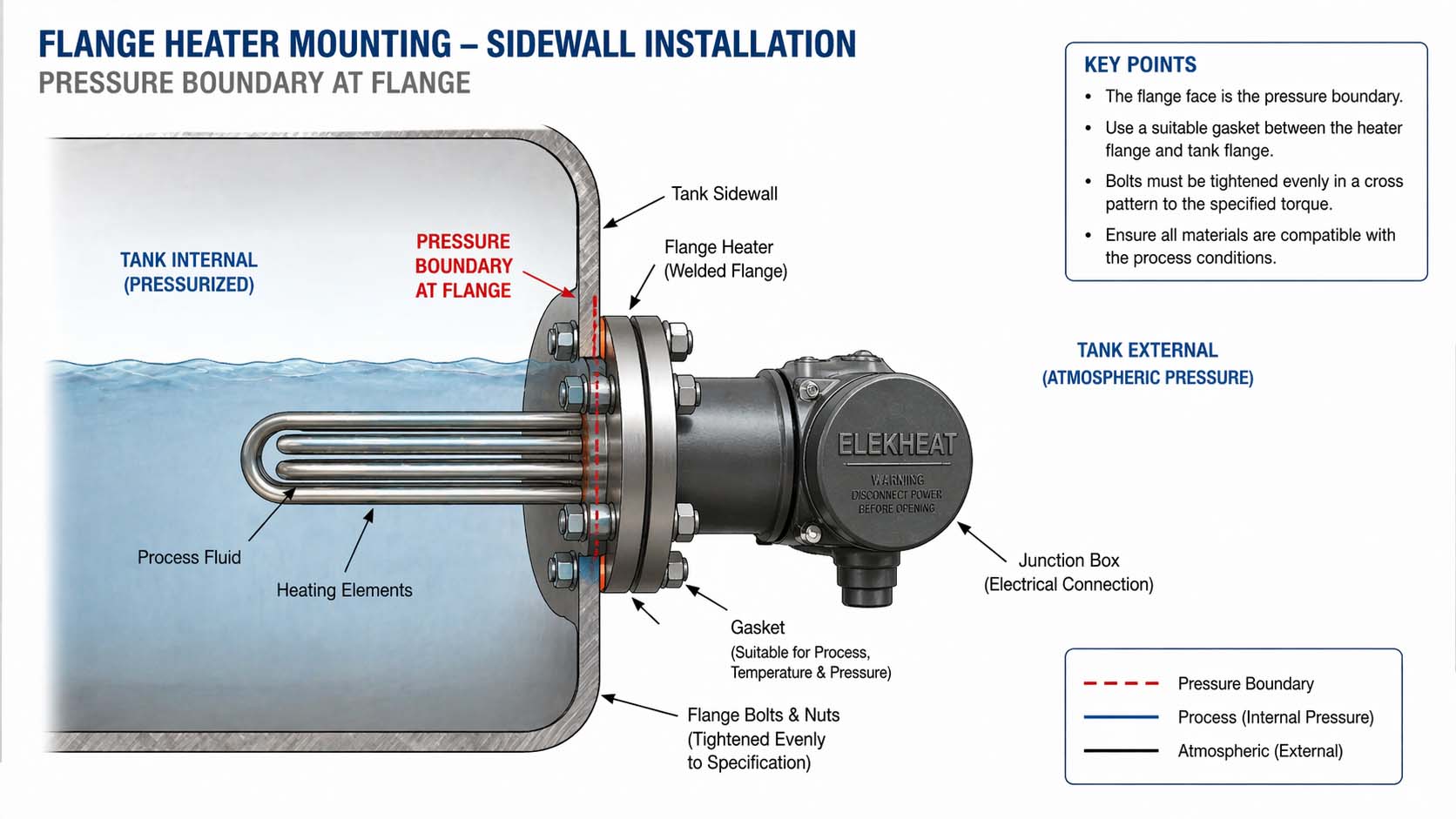 FLANGE HEATER MOUNTING – SIDEWALL INSTALLATION
PRESSURE BOUNDARY AT FLANGE

KEY POINTS
• The flange face is the pressure boundary.
• Use a suitable gasket between the heater flange and tank flange.
• Bolts must be tightened evenly in a cross pattern to the specified torque.
• Ensure all materials are compatible with the process conditions.

TANK INTERNAL (PRESSURIZED)

PRESSURE BOUNDARY AT FLANGE

Tank Sidewall

Flange Heater (Welded Flange)

TANK EXTERNAL (ATMOSPHERIC PRESSURE)

ELEKHEAT
WARNING
DISCONNECT POWER BEFORE OPENING

Process Fluid

Heating Elements

Junction Box (Electrical Connection)

Gasket
(Suitable for Process, Temperature & Pressure)

Flange Bolts & Nuts (Tightened Evenly to Specification)

Pressure Boundary
Process (Internal Pressure)
Atmospheric (External)