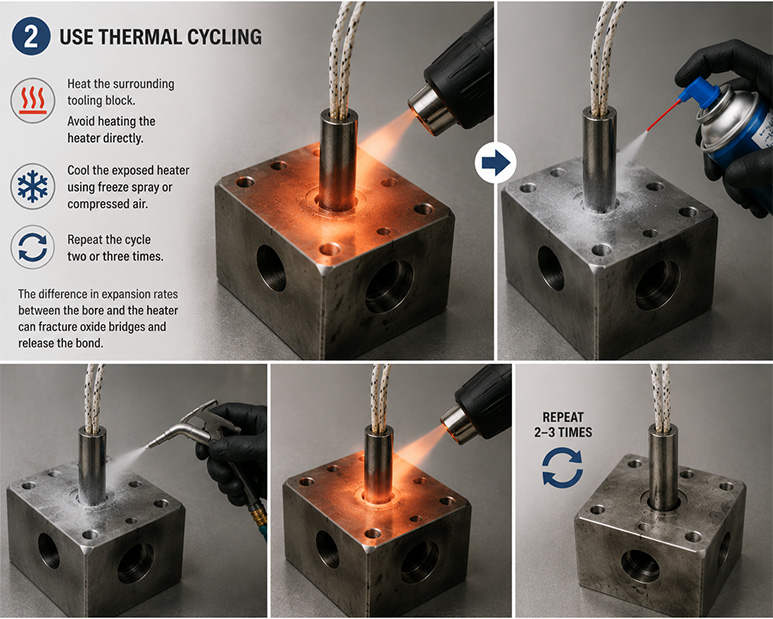 2 USE THERMAL CYCLING

Heat the surrounding tooling block.
Avoid heating the heater directly.

Cool the exposed heater using freeze spray or compressed air.

Repeat the cycle two or three times.

The difference in expansion rates between the bore and the heater can fracture oxide bridges and release the bond.

REPEAT 2–3 TIMES