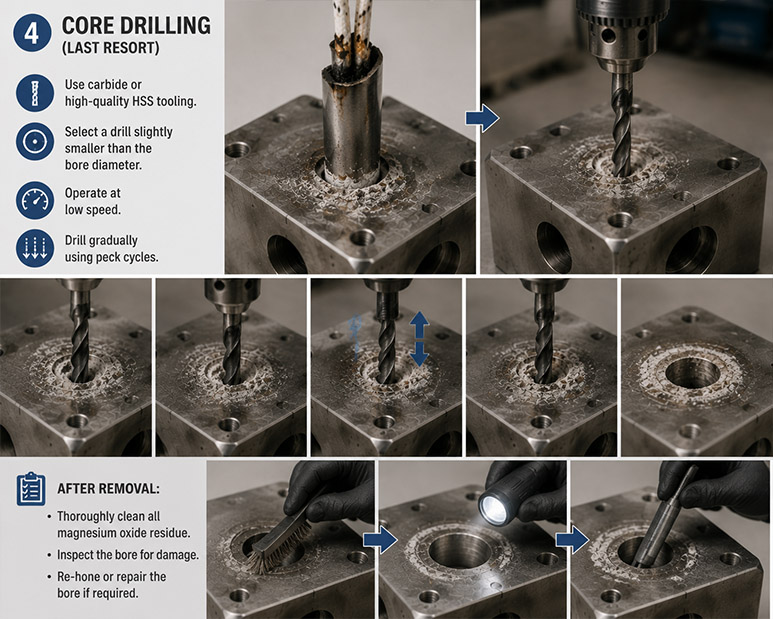 4 CORE DRILLING
(LAST RESORT)

Use carbide or high-quality HSS tooling.

Select a drill slightly smaller than the bore diameter.

Operate at low speed.

Drill gradually using peck cycles.

AFTER REMOVAL:

• Thoroughly clean all magnesium oxide residue.

• Inspect the bore for damage.

• Re-hone or repair the bore if required.